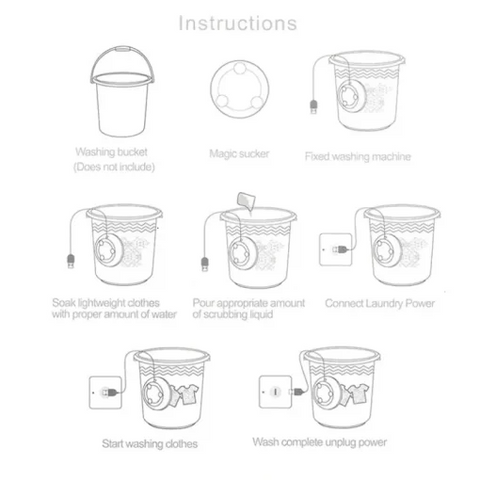 Instructions

Washing bucket
(Does not include)

Magic sucker

Fixed washing machine

Soak lightweight clothes with proper amount of water

Pour appropriate amount of scrubbing liquid

Connect Laundry Power

Start washing clothes

Wash complete unplug power